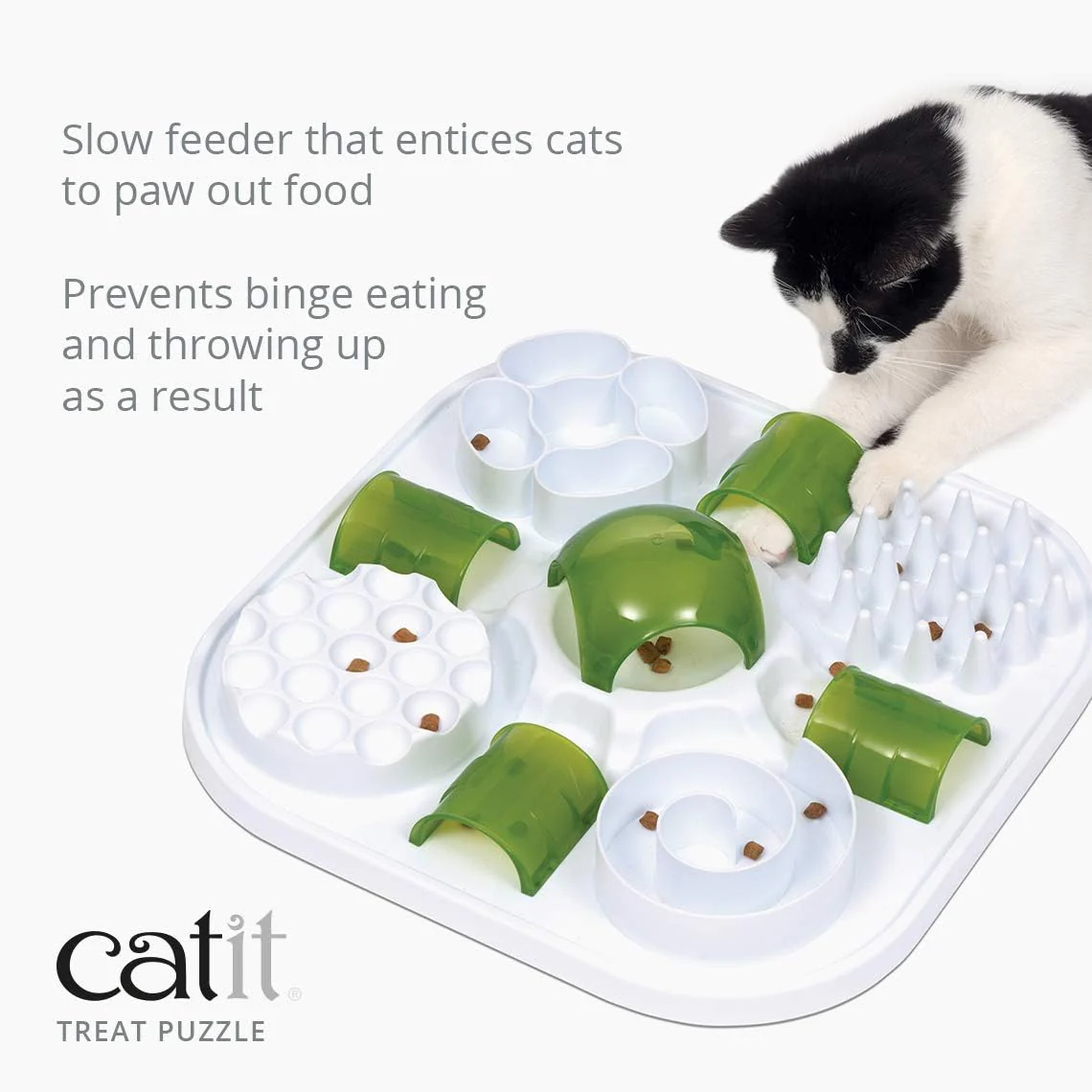 Slow feeder that entices cats to paw out food

Prevents binge eating and throwing up as a result

catit®
TREAT PUZZLE